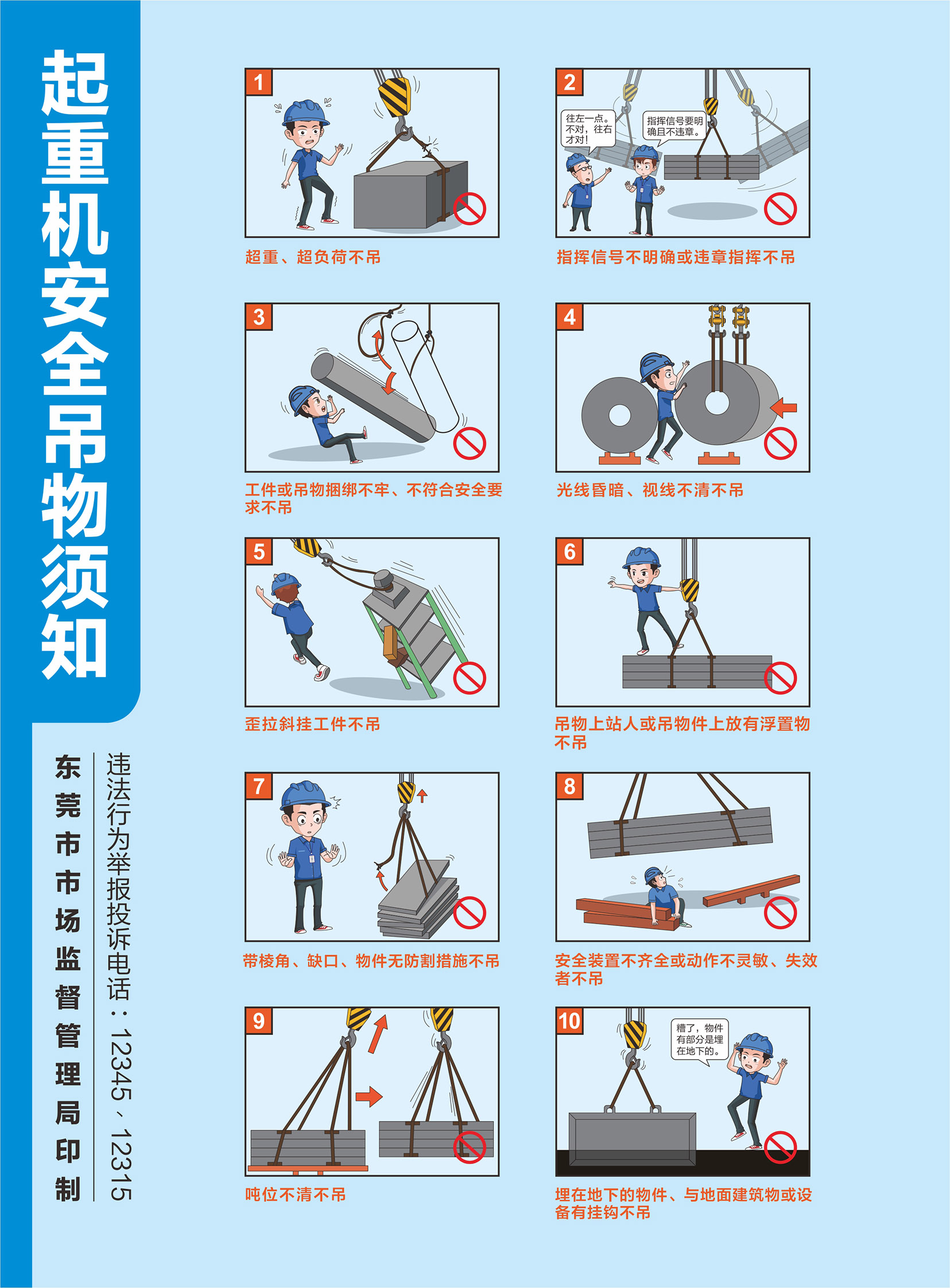 起重机安全吊物须知

违法行为举报投诉电话：12345、12315

东莞市市场监督管理局印制

1
超重、超负荷不吊

2
往左一点。不对，往右才对！
指挥信号要明确且不违章。
指挥信号不明确或违章指挥不吊

3
工件或吊物捆绑不牢、不符合安全要求不吊

4
光线昏暗、视线不清不吊

5
歪拉斜挂工件不吊

6
吊物上站人或吊物件上放有浮置物不吊

7
带棱角、缺口、物件无防割措施不吊

8
安全装置不齐全或动作不灵敏、失效者不吊

9
吨位不清不吊

10
糟了，物件有部分是埋在地下的。
埋在地下的物件、与地面建筑物或设备有挂钩不吊